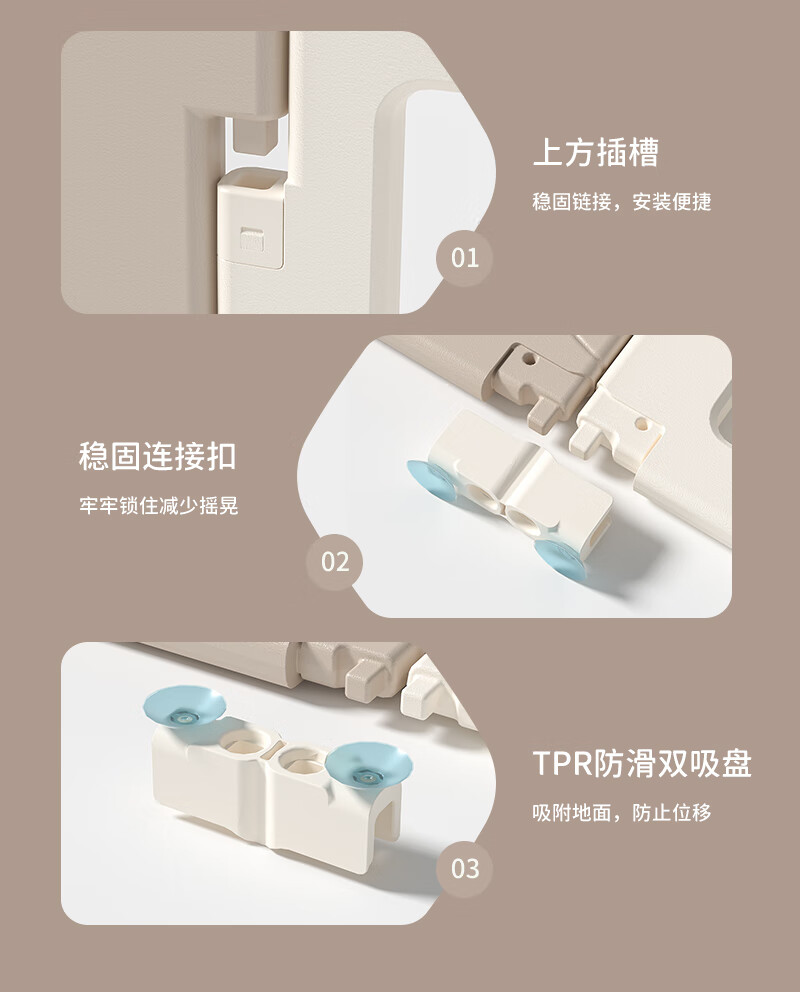 上方插槽

稳固链接，安装便捷

01

稳固连接扣

牢牢锁住减少摇晃

02

TPR防滑双吸盘

吸附地面，防止位移

03