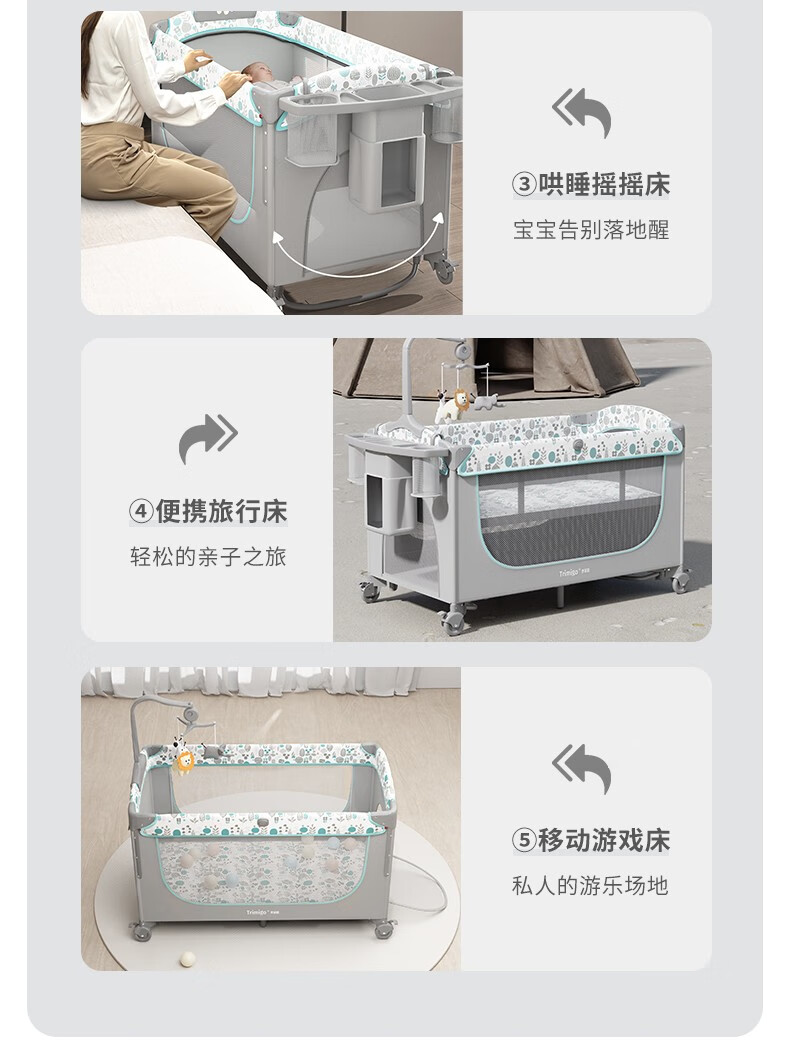 ③哄睡摇摇床

宝宝告别落地醒

④便携旅行床

轻松的亲子之旅

Trimigo

⑤移动游戏床

私人的游乐场地

Trimigo