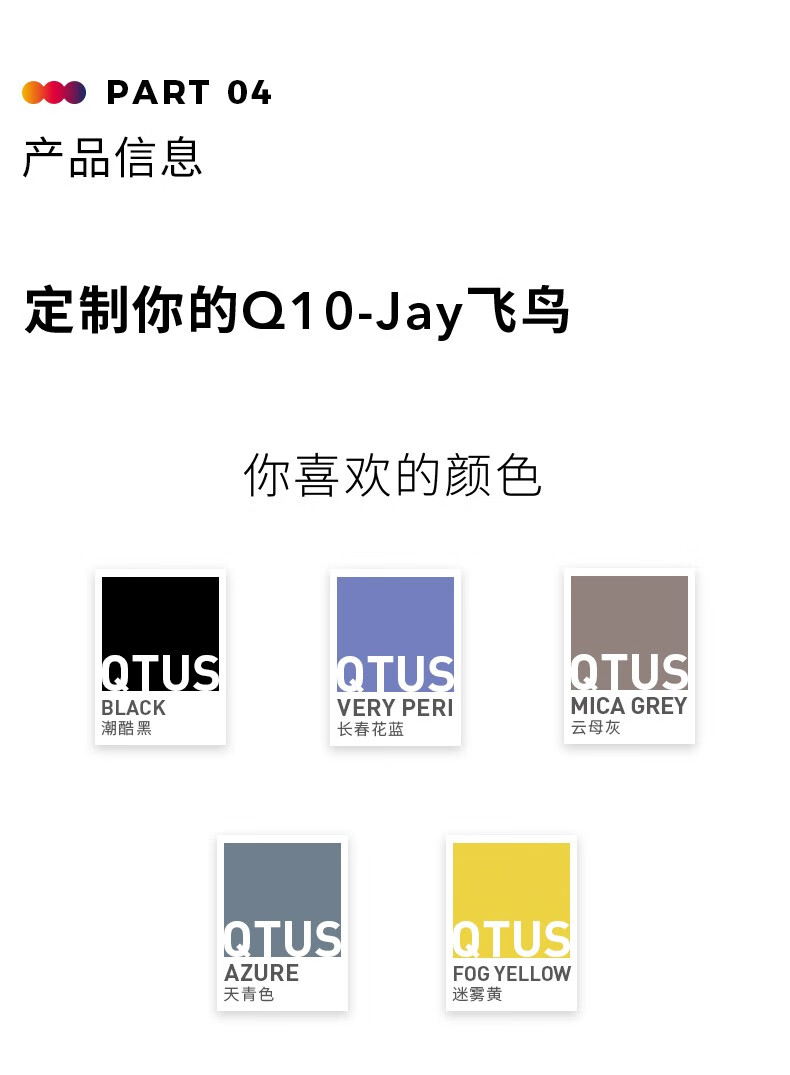 PART 04
产品信息

定制你的Q10-Jay飞鸟

你喜欢的颜色

QTUS
BLACK
潮酷黑

QTUS
VERY PERI
长春花蓝

QTUS
MICA GREY
云母灰

QTUS
AZURE
天青色

QTUS
FOG YELLOW
迷雾黄