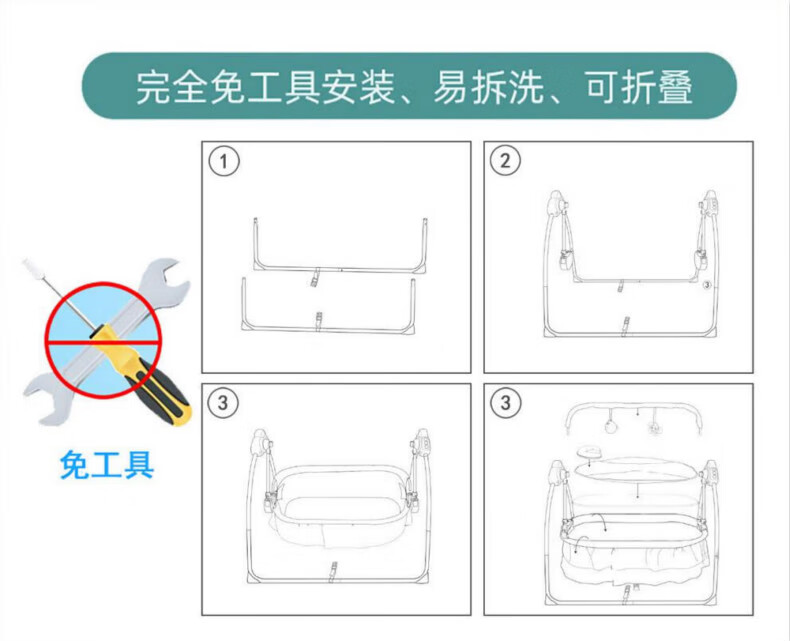 完全免工具安装、易拆洗、可折叠

免工具

1

2

3

3

3