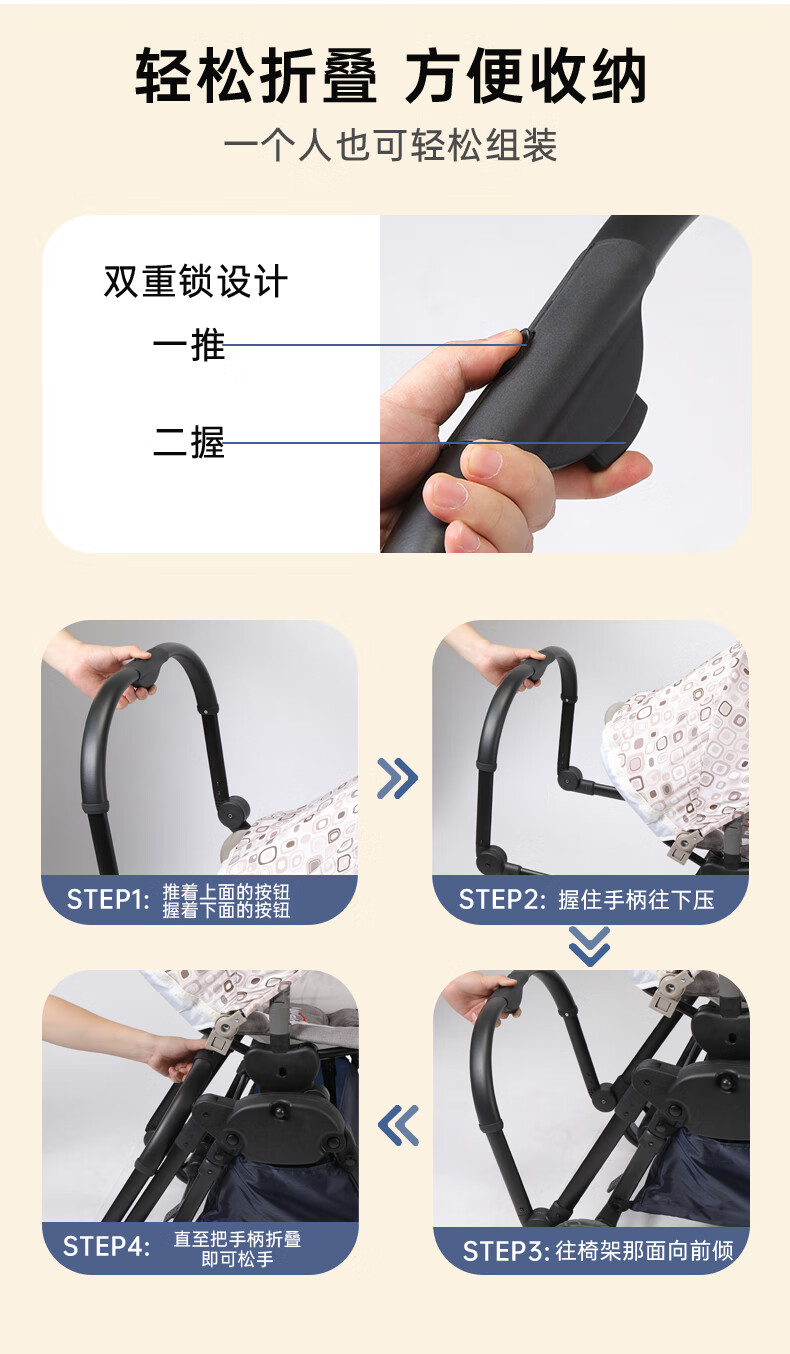 轻松折叠 方便收纳

一个人也可轻松组装

双重锁设计

一推

二握

STEP1: 推着上面的按钮
握着下面的按钮

STEP2: 握住手柄往下压

STEP3: 往椅架那面向前倾

STEP4: 直至把手柄折叠
即可松手