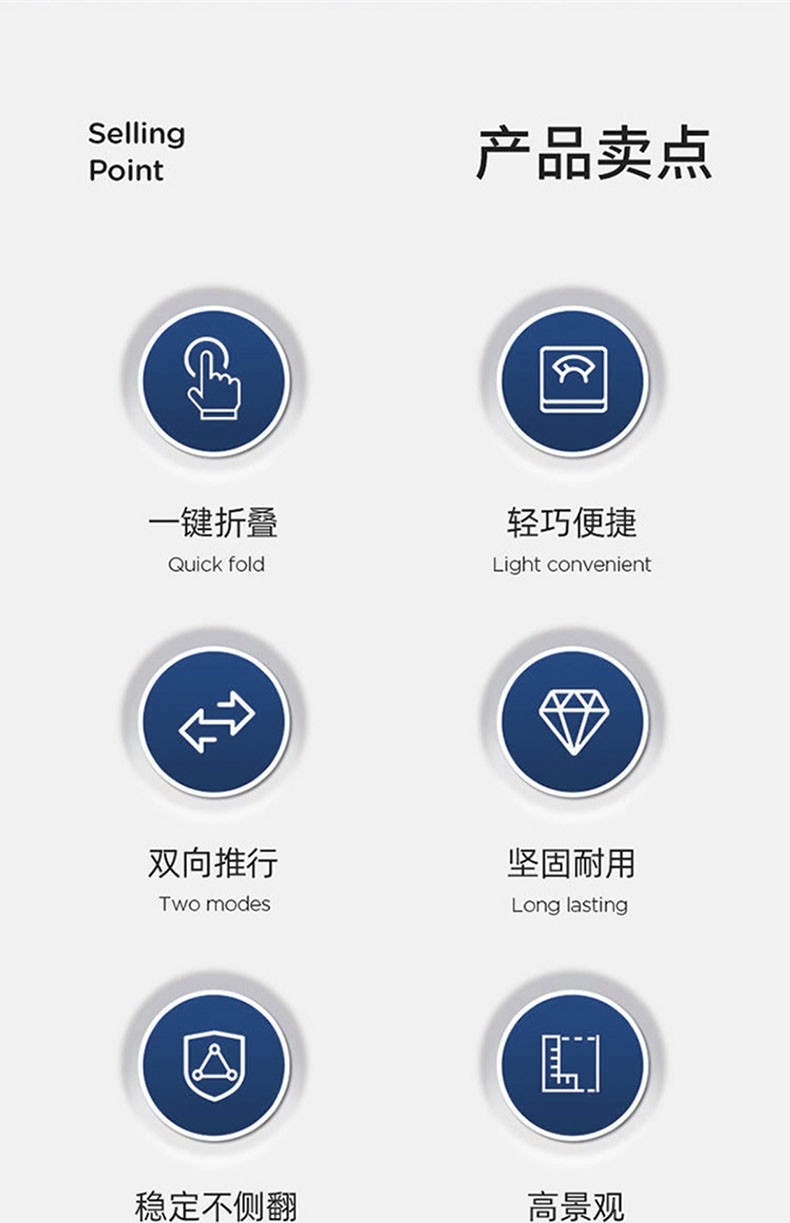 Selling
Point

产品卖点

一键折叠
Quick fold

轻巧便捷
Light convenient

双向推行
Two modes

坚固耐用
Long lasting

稳定不侧翻

高景观