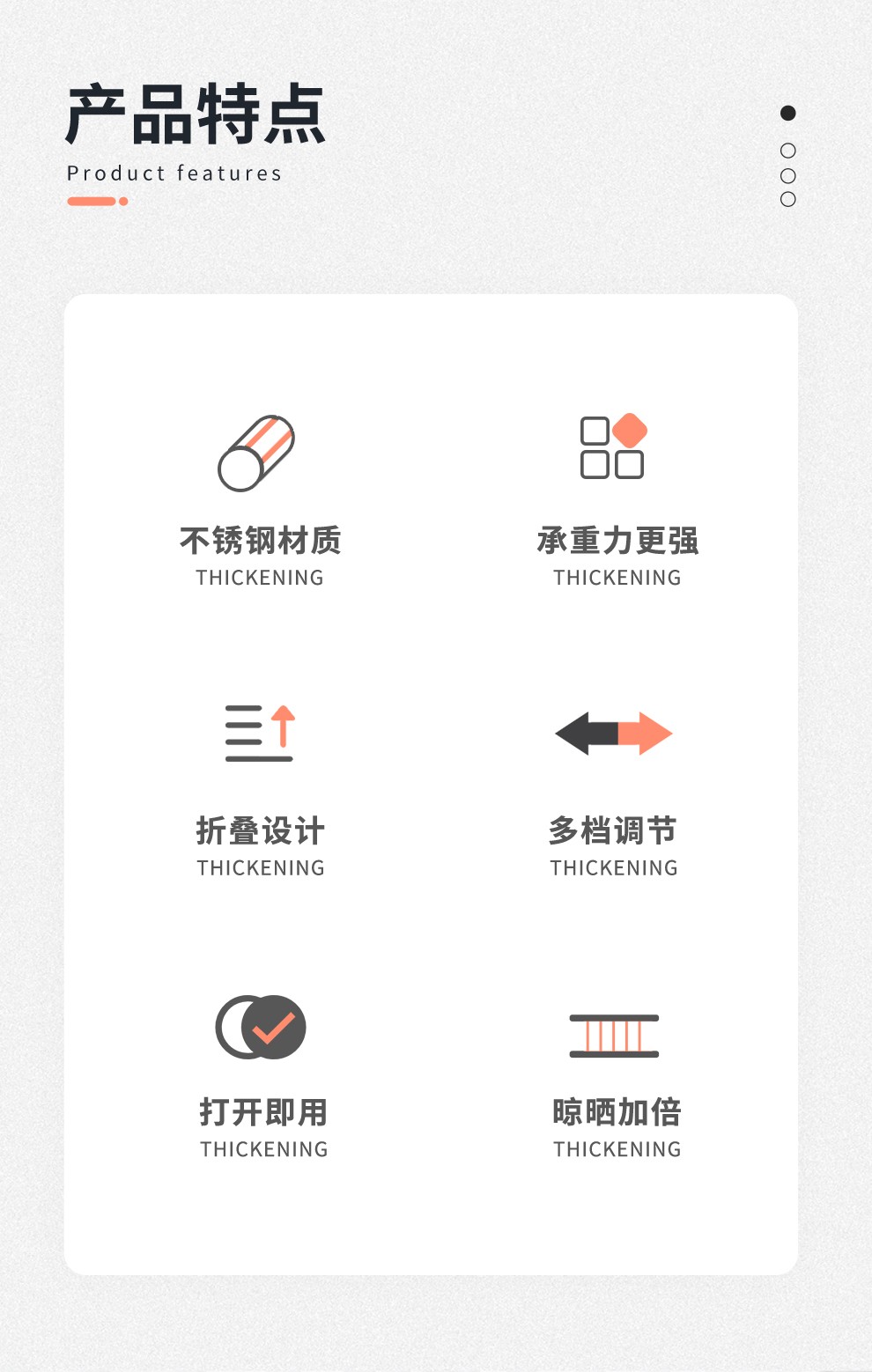 产品特点
Product features

不锈钢材质
THICKENING

承重力更强
THICKENING

折叠设计
THICKENING

多档调节
THICKENING

打开即用
THICKENING

晾晒加倍
THICKENING