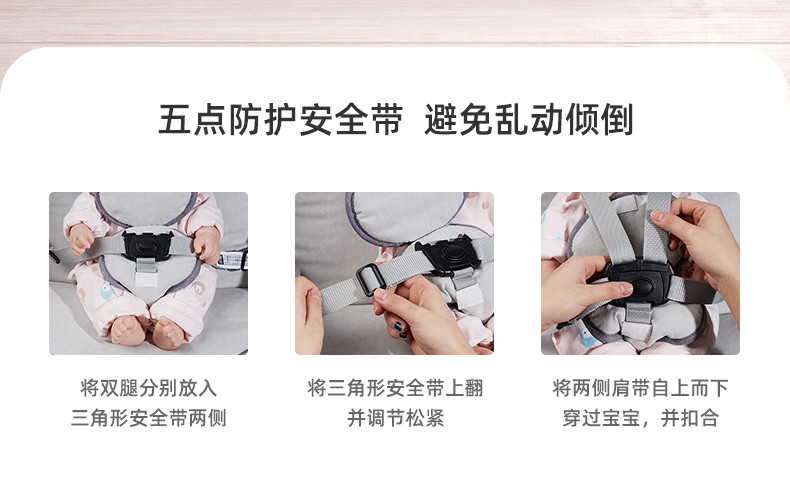 五点防护安全带 避免乱动倾倒

将双腿分别放入
三角形安全带两侧

将三角形安全带上翻
并调节松紧

将两侧肩带自上而下
穿过宝宝，并扣合