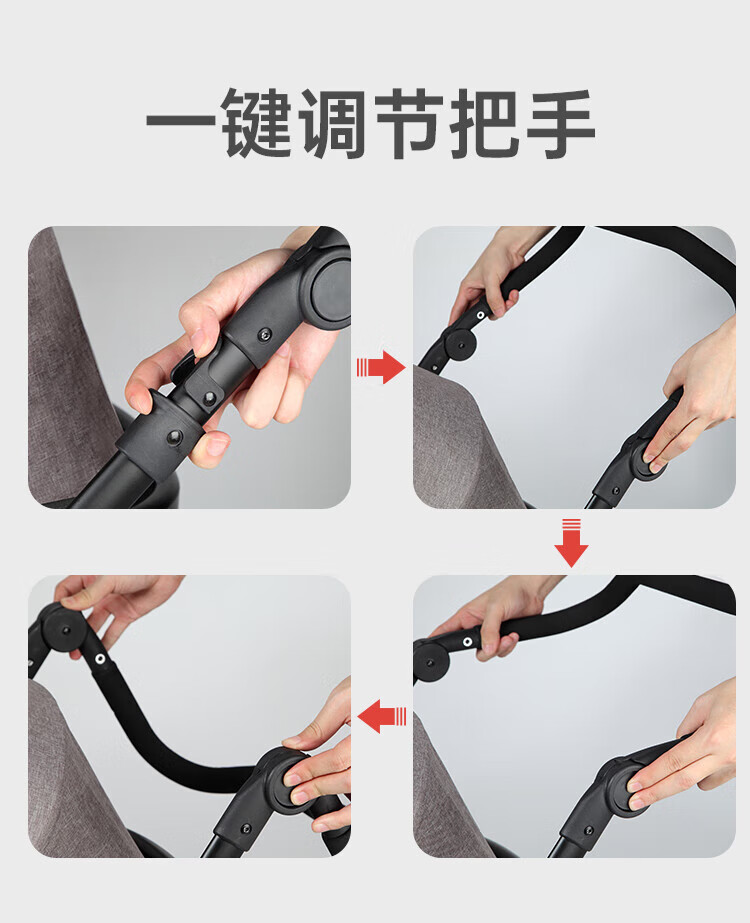 一键调节把手