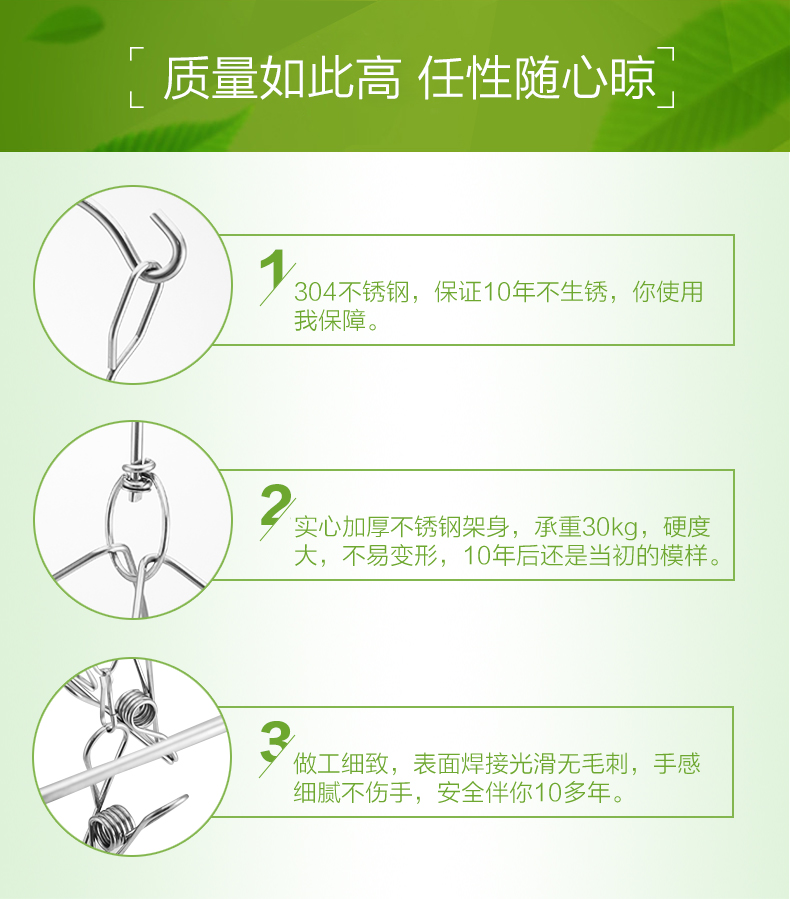 质量如此高 任性随心晾

1

304不锈钢，保证10年不生锈，你使用我保障。

2

实心加厚不锈钢架身，承重30kg，硬度大，不易变形，10年后还是当初的模样。

3

做工细致，表面焊接光滑无毛刺，手感细腻不伤手，安全伴你10多年。