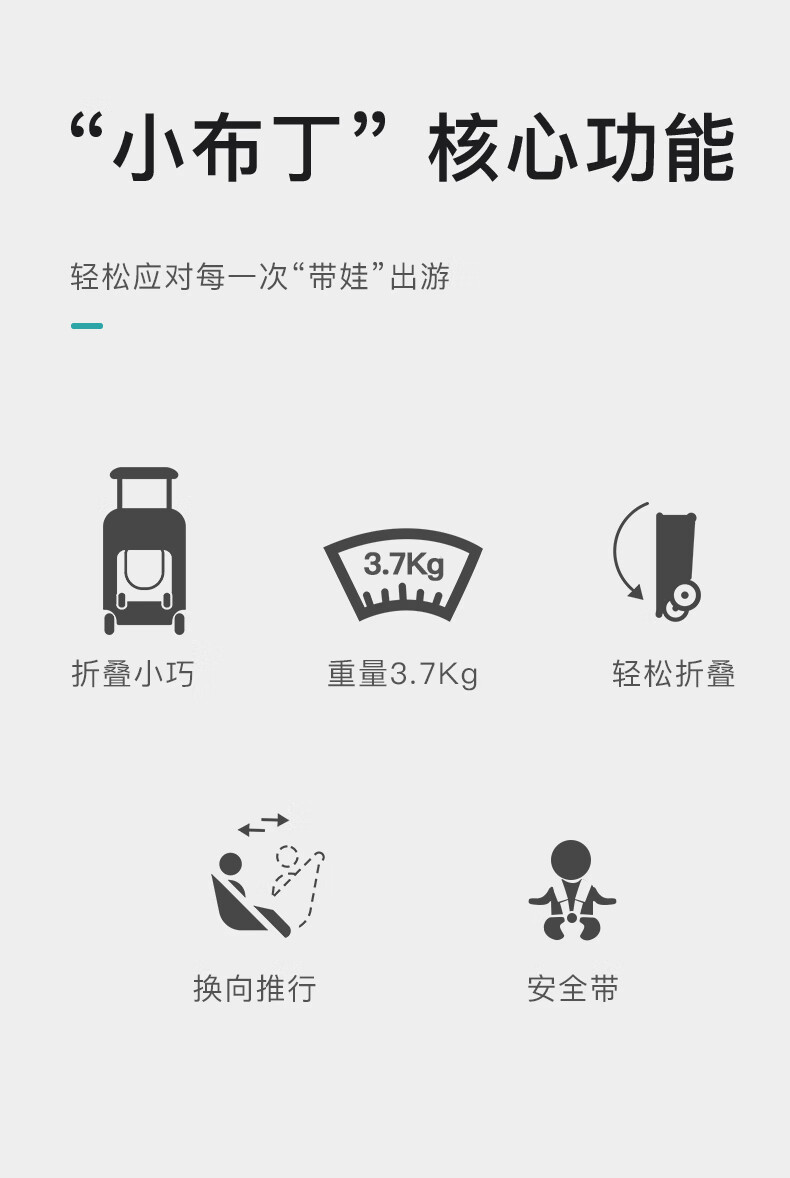 “小布丁”核心功能

轻松应对每一次“带娃”出游

3.7Kg

折叠小巧

重量3.7Kg

轻松折叠

换向推行

安全带