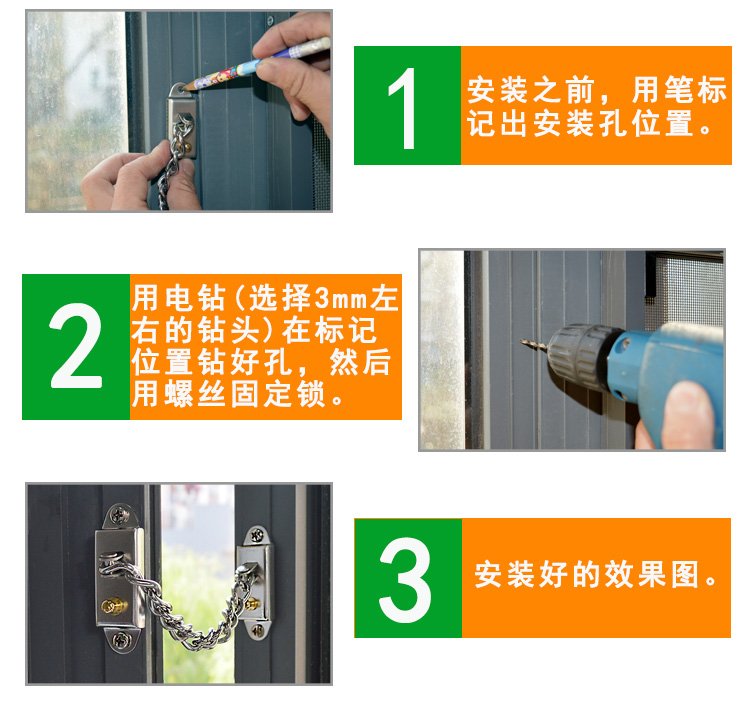 1

安装之前，用笔标记出安装孔位置。

2

用电钻(选择3mm左右的钻头)在标记位置钻好孔，然后用螺丝固定锁。

3

安装好的效果图。