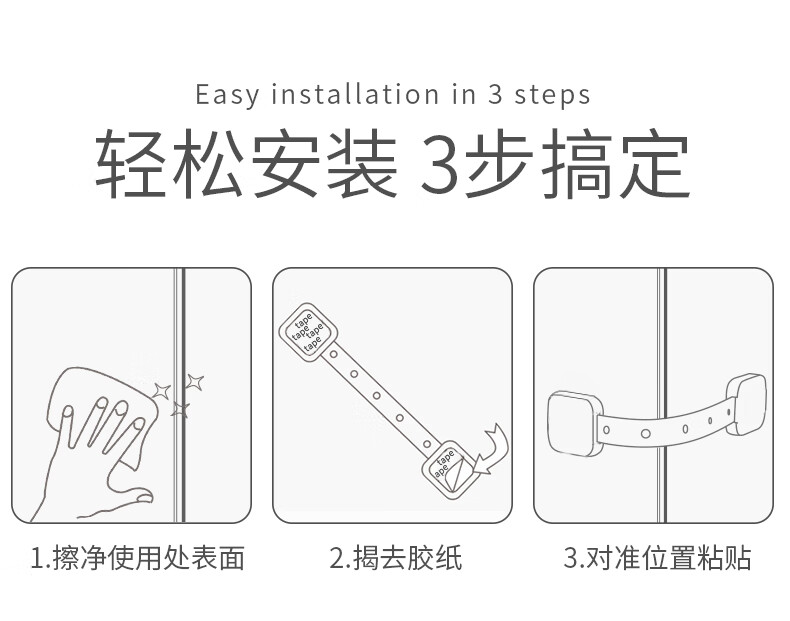 Easy installation in 3 steps
轻松安装 3步搞定

tape tape tape tape

tape ape

1.擦净使用处表面

2.揭去胶纸

3.对准位置粘贴