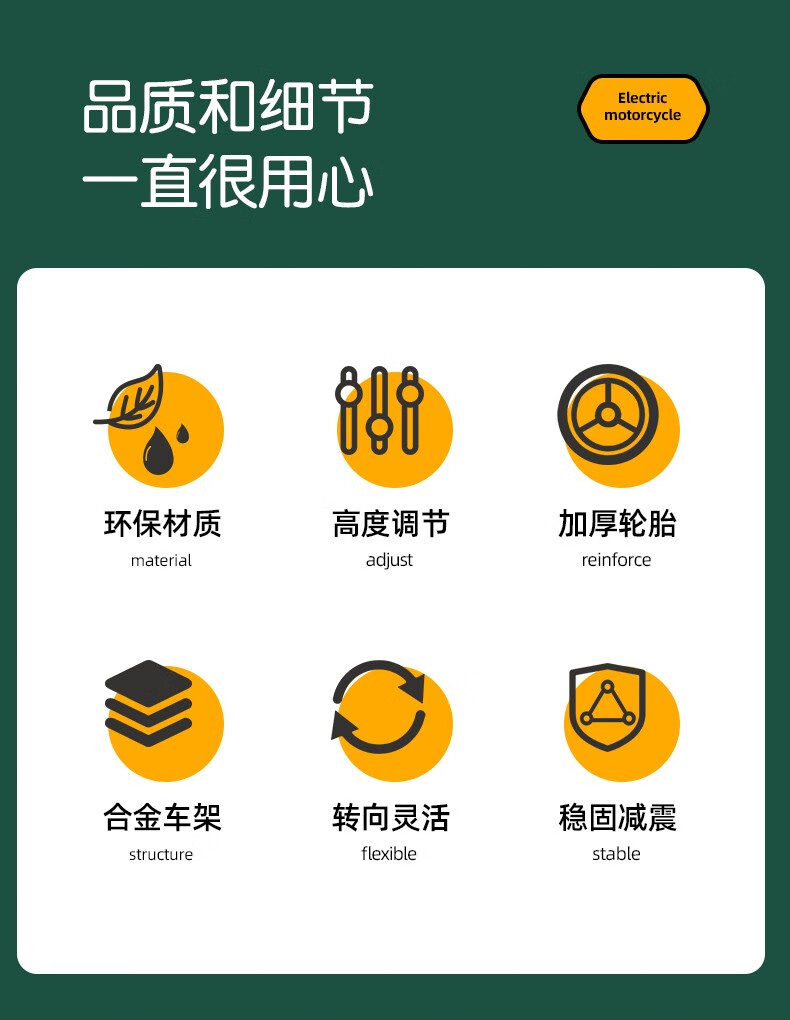 品质和细节
一直很用心

Electric
motorcycle

环保材质
material

高度调节
adjust

加厚轮胎
reinforce

合金车架
structure

转向灵活
flexible

稳固减震
stable