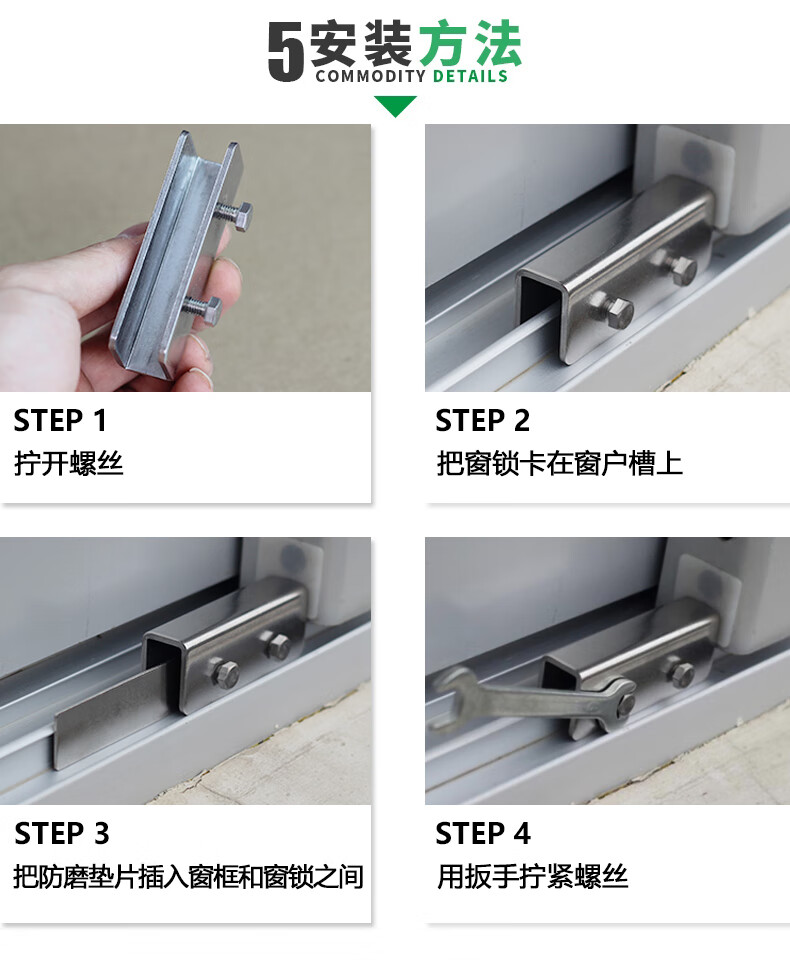 5安装方法
COMMODITY DETAILS

STEP 1
拧开螺丝

STEP 2
把窗锁卡在窗户槽上

STEP 3
把防磨垫片插入窗框和窗锁之间

STEP 4
用扳手拧紧螺丝