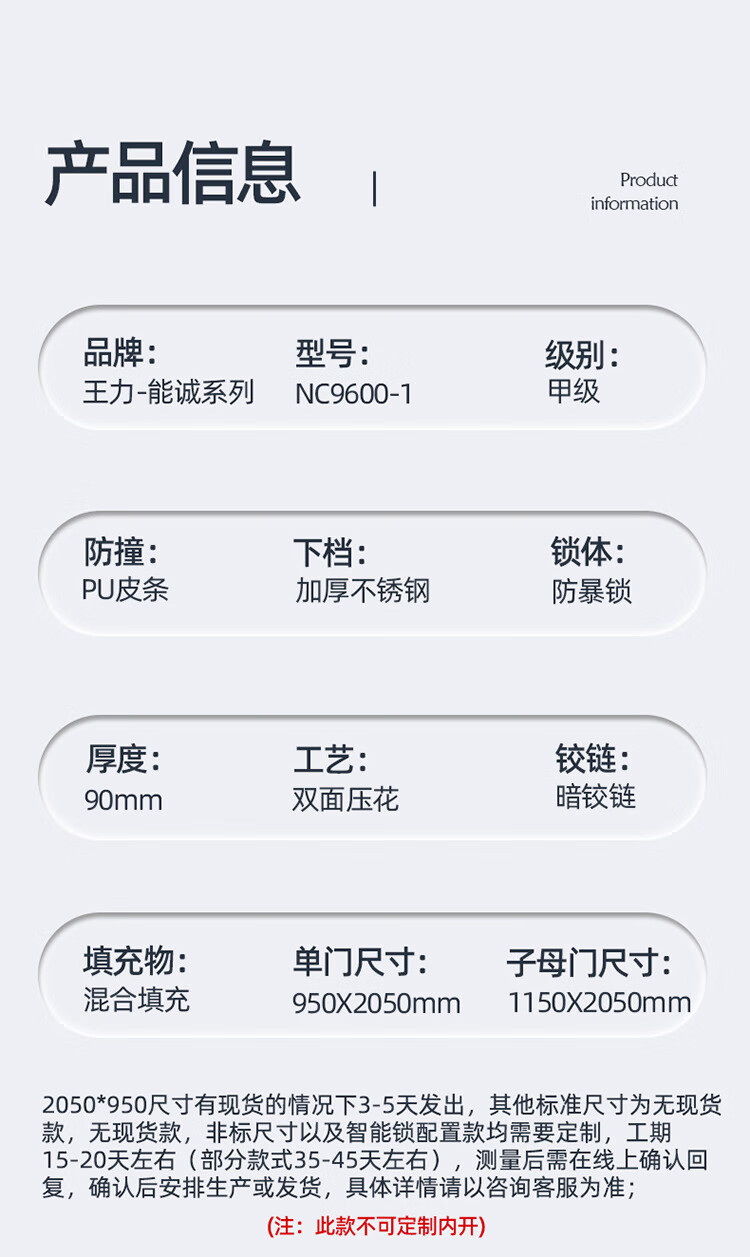 产品信息

Product
information

品牌:
王力-能诚系列

型号:
NC9600-1

级别:
甲级

防撞:
PU皮条

下档:
加厚不锈钢

锁体:
防暴锁

厚度:
90mm

工艺:
双面压花

铰链:
暗铰链

填充物:
混合填充

单门尺寸:
950X2050mm

子母门尺寸:
1150X2050mm

2050*950尺寸有现货的情况下3-5天发出，其他标准尺寸为无现货款，无现货款，非标尺寸以及智能锁配置款均需要定制，工期15-20天左右（部分款式35-45天左右），测量后需在线上确认回复，确认后安排生产或发货，具体详情请以咨询客服为准；

(注：此款不可定制内开)