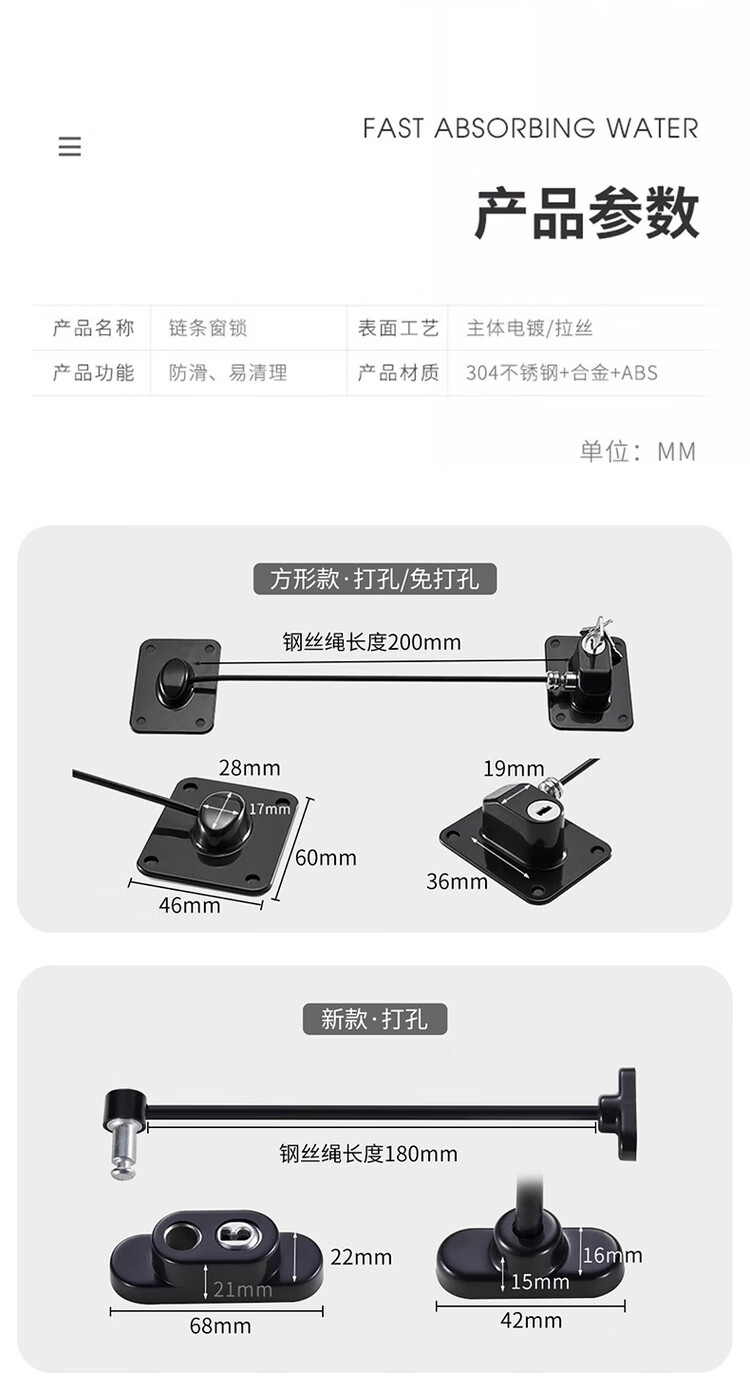 FAST ABSORBING WATER

产品参数

| 产品名称 | 链条窗锁 | 表面工艺 | 主体电镀/拉丝 |
|---|---|---|---|
| 产品功能 | 防滑、易清理 | 产品材质 | 304不锈钢+合金+ABS |

单位：MM

方形款·打孔/免打孔

钢丝绳长度200mm

28mm

17mm

60mm

46mm

19mm

36mm

新款·打孔

钢丝绳长度180mm

22mm

21mm

68mm

16mm

15mm

42mm