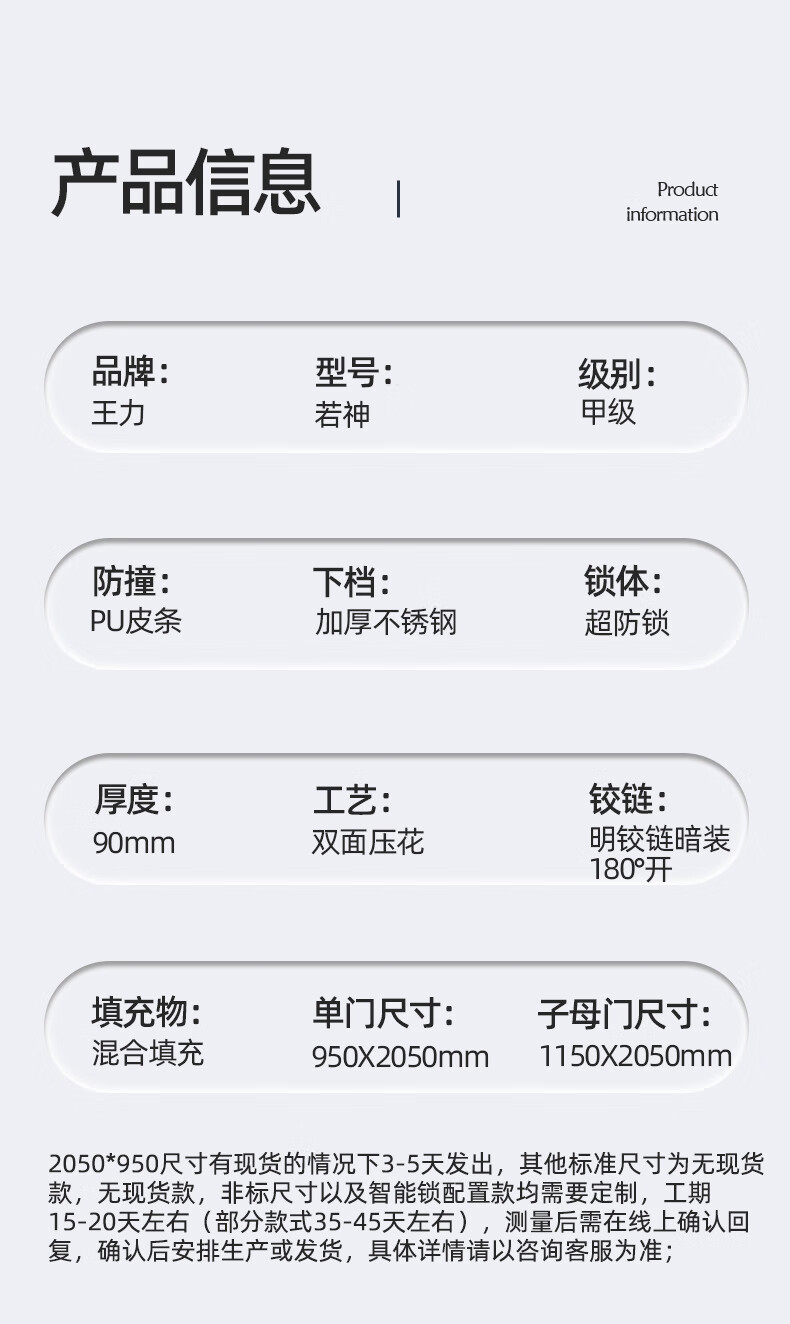 产品信息

Product
information

品牌：
王力

型号：
若神

级别：
甲级

防撞：
PU皮条

下档：
加厚不锈钢

锁体：
超防锁

厚度：
90mm

工艺：
双面压花

铰链：
明铰链暗装
180°开

填充物：
混合填充

单门尺寸：
950X2050mm

子母门尺寸：
1150X2050mm

2050*950尺寸有现货的情况下3-5天发出，其他标准尺寸为无现货款，无现货款，非标尺寸以及智能锁配置款均需要定制，工期15-20天左右（部分款式35-45天左右），测量后需在线上确认回复，确认后安排生产或发货，具体详情请以咨询客服为准；