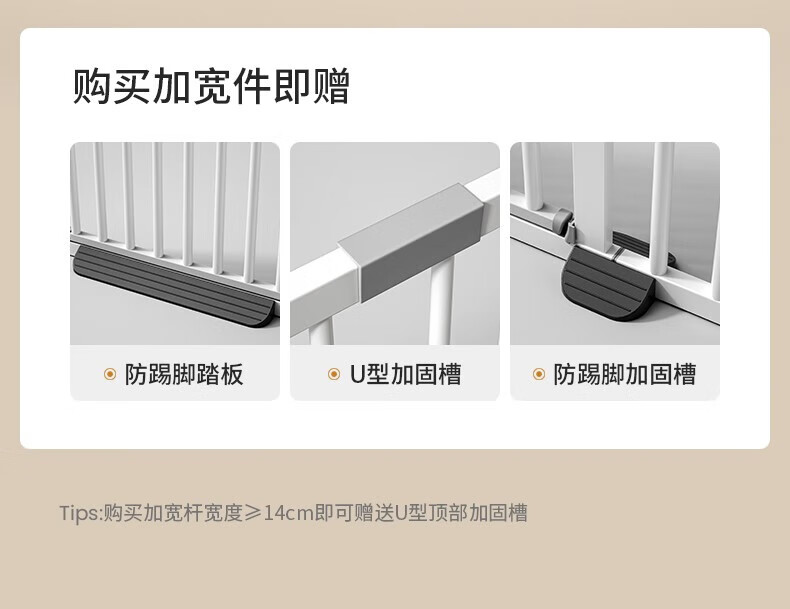 购买加宽件即赠

防踢脚踏板

U型加固槽

防踢脚加固槽

Tips:购买加宽杆宽度≥14cm即可赠送U型顶部加固槽